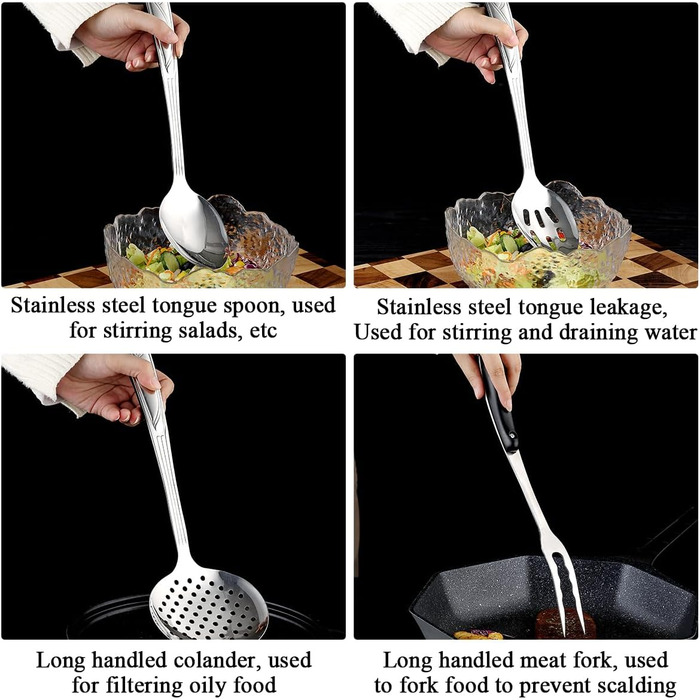 Stainless steel tongue spoon, used for stirring salads, etc

Stainless steel tongue leakage, Used for stirring and draining water

Long handled colander, used for filtering oily food

Long handled meat fork, used to fork food to prevent scalding