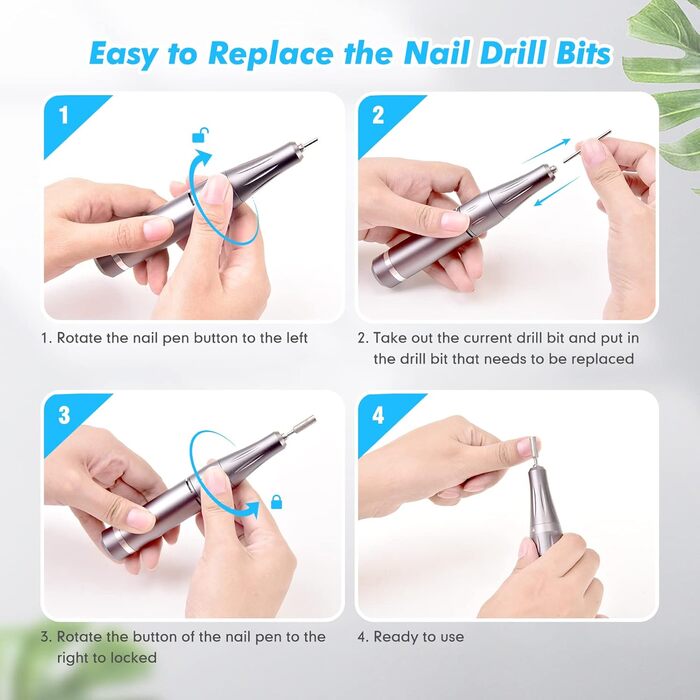 Easy to Replace the Nail Drill Bits

1

1. Rotate the nail pen button to the left

2

2. Take out the current drill bit and put in the drill bit that needs to be replaced

3

3. Rotate the button of the nail pen to the right to locked

4

4. Ready to use