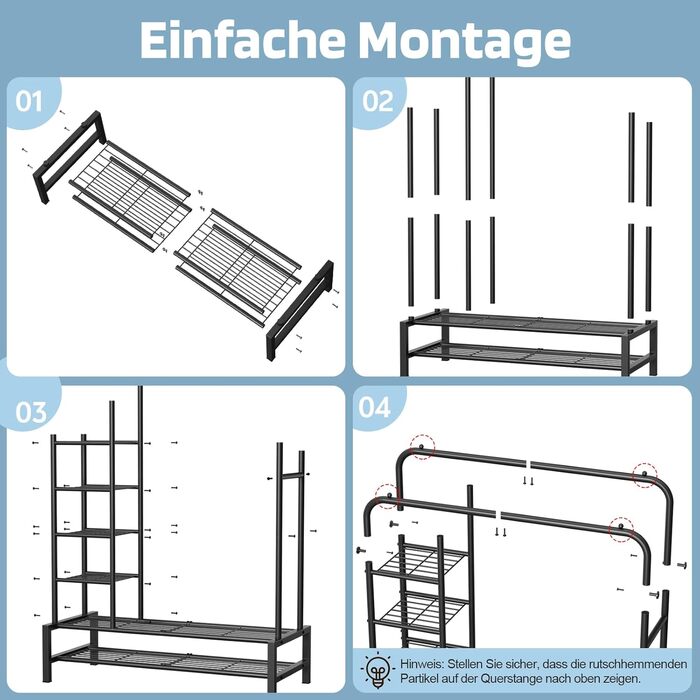 Einfache Montage

01

02

03

04

Hinweis: Stellen Sie sicher, dass die rutschhemmenden Partikel auf der Querstange nach oben zeigen.