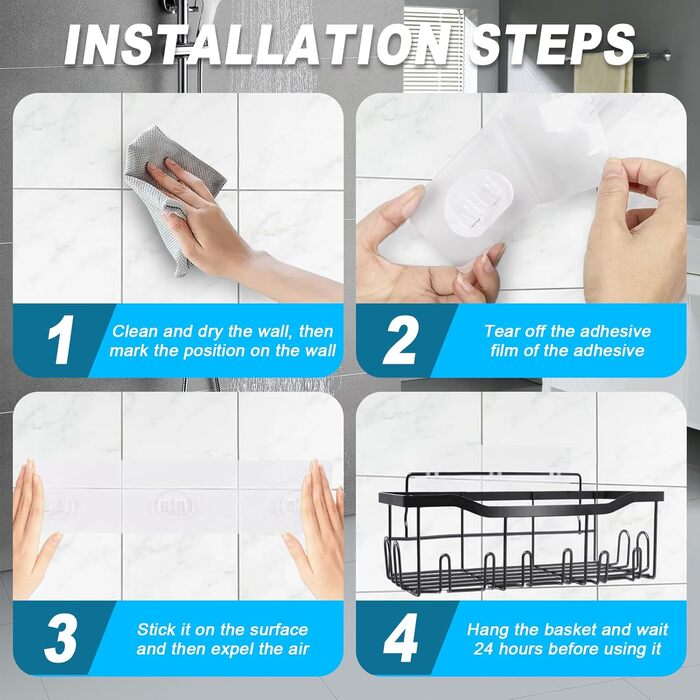 INSTALLATION STEPS

1 Clean and dry the wall, then mark the position on the wall

2 Tear off the adhesive film of the adhesive

3 Stick it on the surface and then expel the air

4 Hang the basket and wait 24 hours before using it