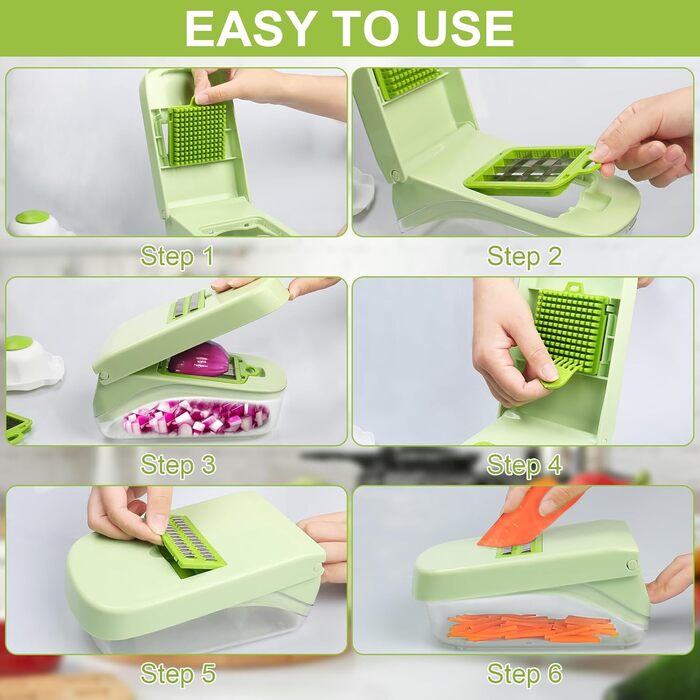 EASY TO USE

Step 1

Step 2

Step 3

Step 4

Step 5

Step 6