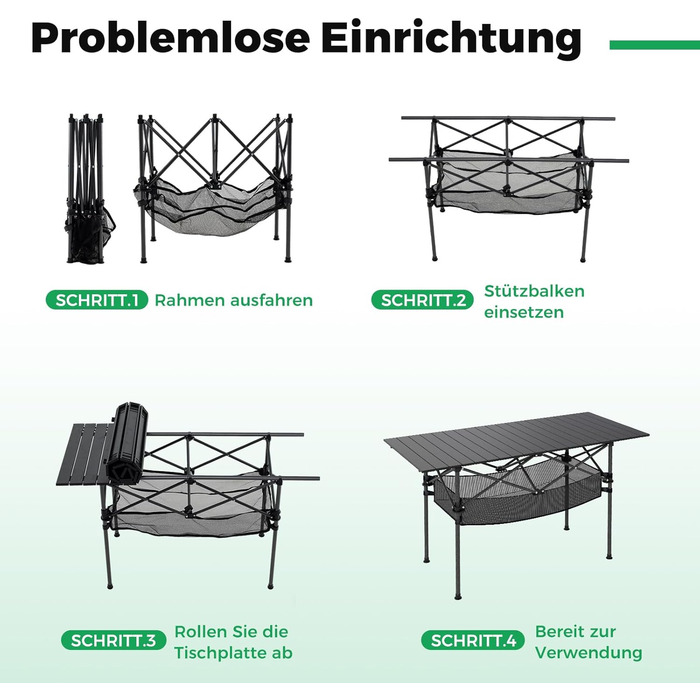 Problemlose Einrichtung

SCHRITT.1 Rahmen ausfahren

SCHRITT.2 Stützbalken einsetzen

SCHRITT.3 Rollen Sie die Tischplatte ab

SCHRITT.4 Bereit zur Verwendung