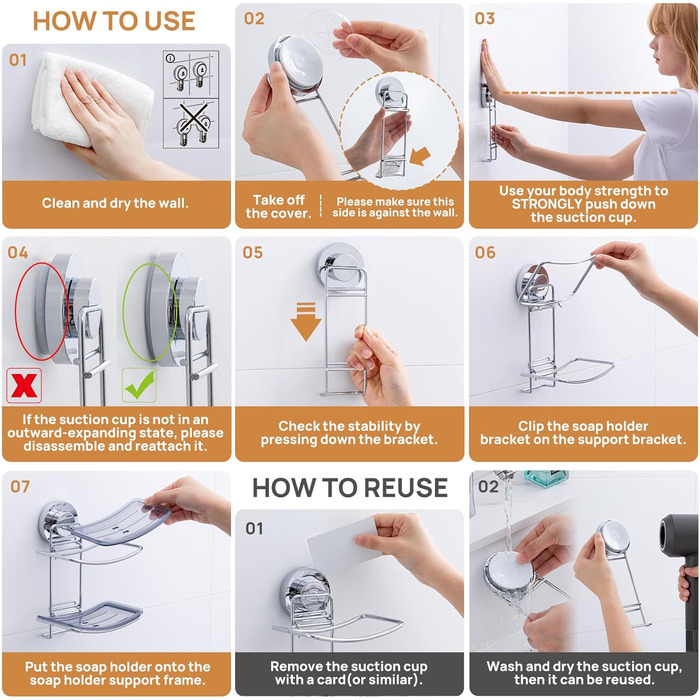 HOW TO USE

01

Clean and dry the wall.

02

Take off the cover.

Please make sure this side is against the wall.

03

Use your body strength to STRONGLY push down the suction cup.

04

If the suction cup is not in an outward-expanding state, please disassemble and reattach it.

05

Check the stability by pressing down the bracket.

06

Clip the soap holder bracket on the support bracket.

07

Put the soap holder onto the soap holder support frame.

HOW TO REUSE

01

Remove the suction cup with a card(or similar).

02

Wash and dry the suction cup, then it can be reused.