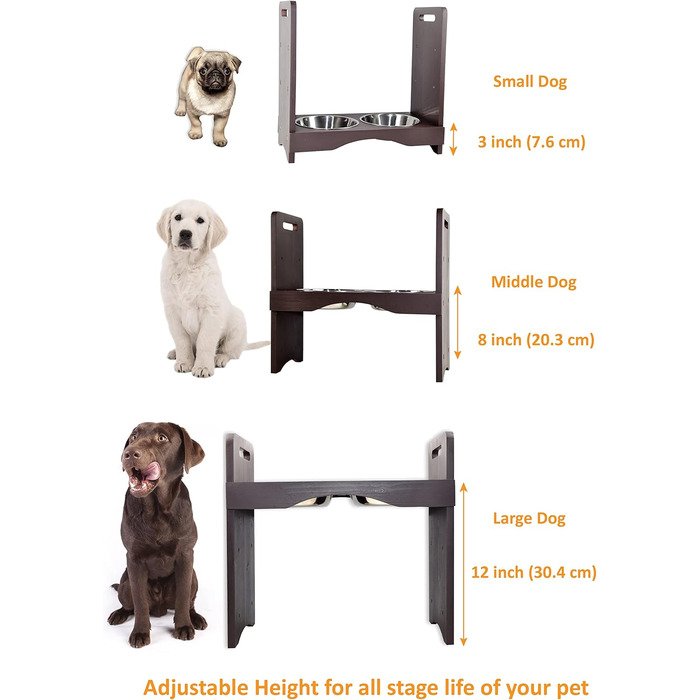 Small Dog

3 inch (7.6 cm)

Middle Dog

8 inch (20.3 cm)

Large Dog

12 inch (30.4 cm)

Adjustable Height for all stage life of your pet