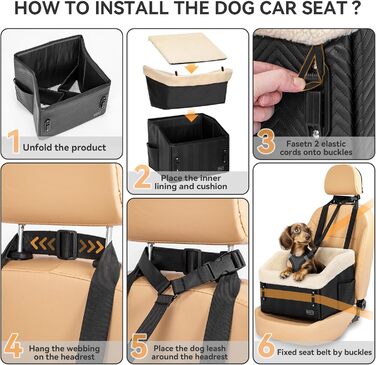 HOW TO INSTALL THE DOG CAR SEAT ?

1 Unfold the product

2 Place the inner lining and cushion

3 Fasetn 2 elastic cords onto buckles

4 Hang the webbing on the headrest

5 Place the dog leash around the headrest

6 Fixed seat belt by buckles