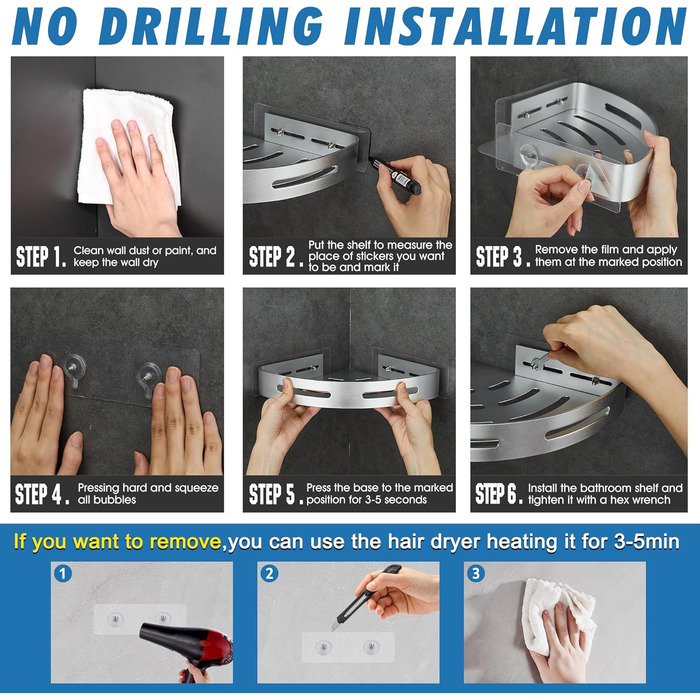 NO DRILLING INSTALLATION

STEP 1. Clean wall dust or paint, and keep the wall dry

STEP 2. Put the shelf to measure the place of stickers you want to be and mark it

STEP 3. Remove the film and apply them at the marked position

STEP 4. Pressing hard and squeeze all bubbles

STEP 5. Press the base to the marked position for 3-5 seconds

STEP 6. Install the bathroom shelf and tighten it with a hex wrench

If you want to remove,you can use the hair dryer heating it for 3-5min

1

2

3