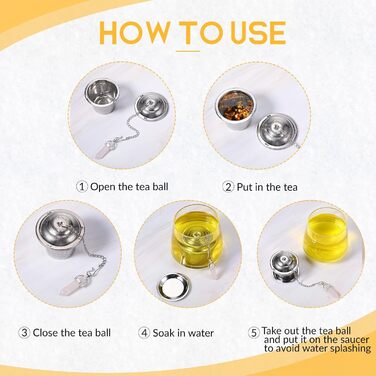 HOW TO USE

① Open the tea ball

② Put in the tea

③ Close the tea ball

④ Soak in water

⑤ Take out the tea ball and put it on the saucer to avoid water splashing