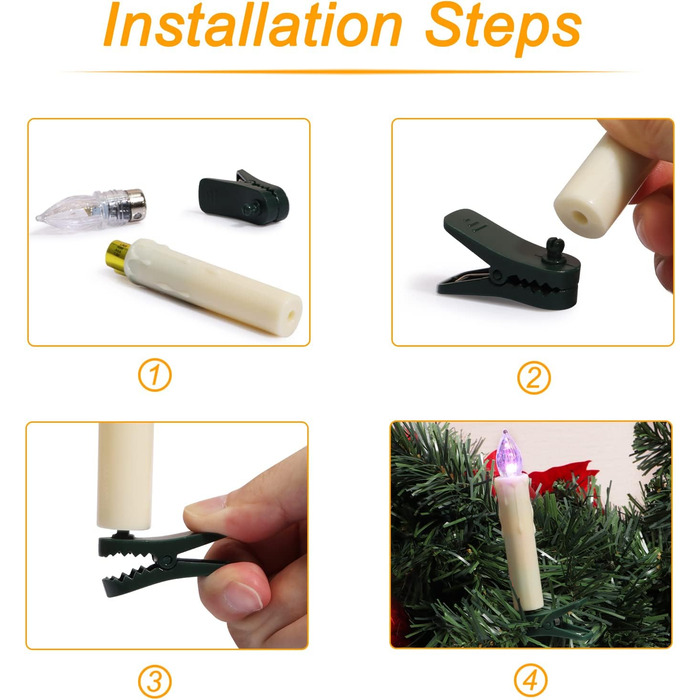 Installation Steps

①

②

③

④