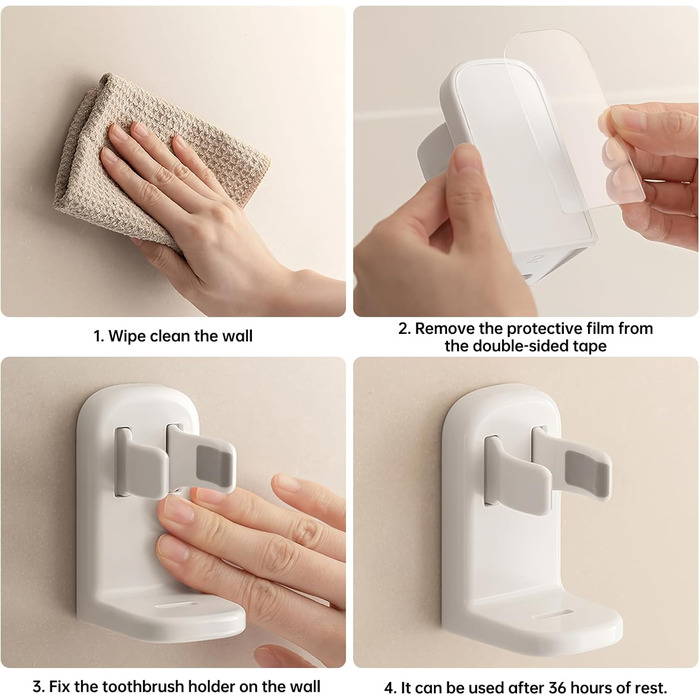 1. Wipe clean the wall

2. Remove the protective film from the double-sided tape

3. Fix the toothbrush holder on the wall

4. It can be used after 36 hours of rest.