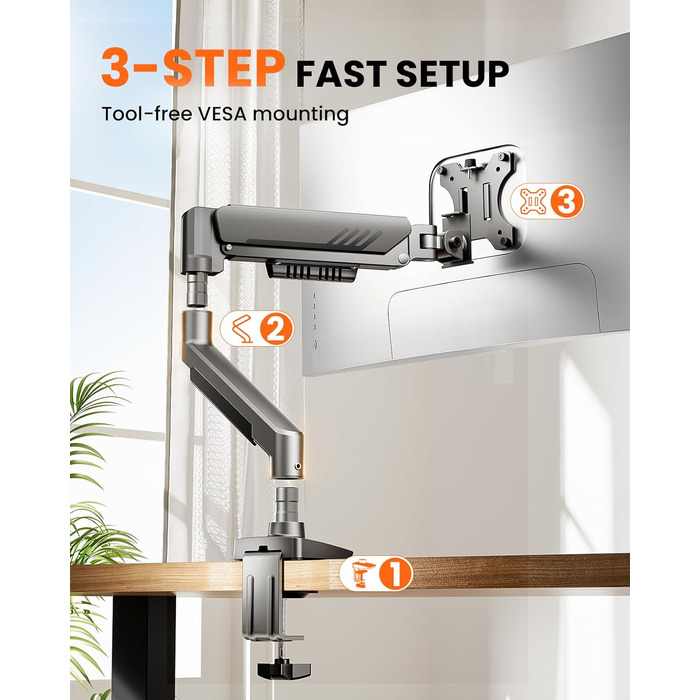 3-STEP FAST SETUP

Tool-free VESA mounting

3

2

1