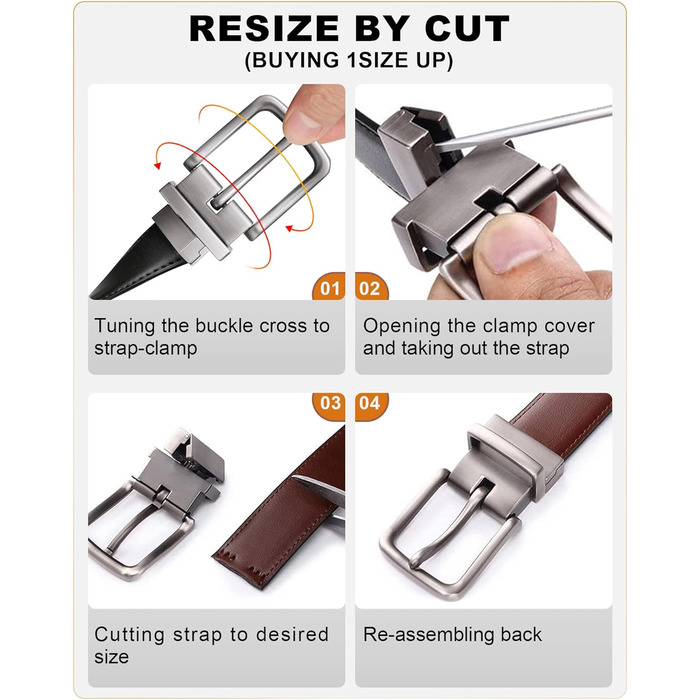 RESIZE BY CUT
(BUYING 1SIZE UP)

01

Tuning the buckle cross to strap-clamp

02

Opening the clamp cover and taking out the strap

03

Cutting strap to desired size

04

Re-assembling back