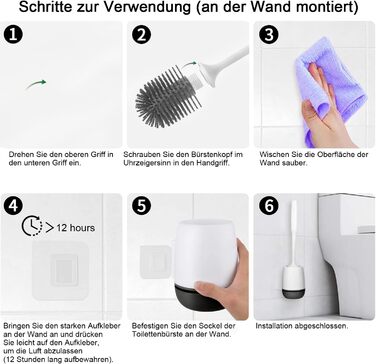 Schritte zur Verwendung (an der Wand montiert)

1

Drehen Sie den oberen Griff in den unteren Griff ein.

2

Schrauben Sie den Bürstenkopf im Uhrzeigersinn in den Handgriff.

3

Wischen Sie die Oberfläche der Wand sauber.

4

> 12 hours

Bringen Sie den starken Aufkleber an der Wand an und drücken Sie leicht auf den Aufkleber, um die Luft abzulassen (12 Stunden lang aufbewahren).

5

Befestigen Sie den Sockel der Toilettenbürste an der Wand.

6

Installation abgeschlossen.