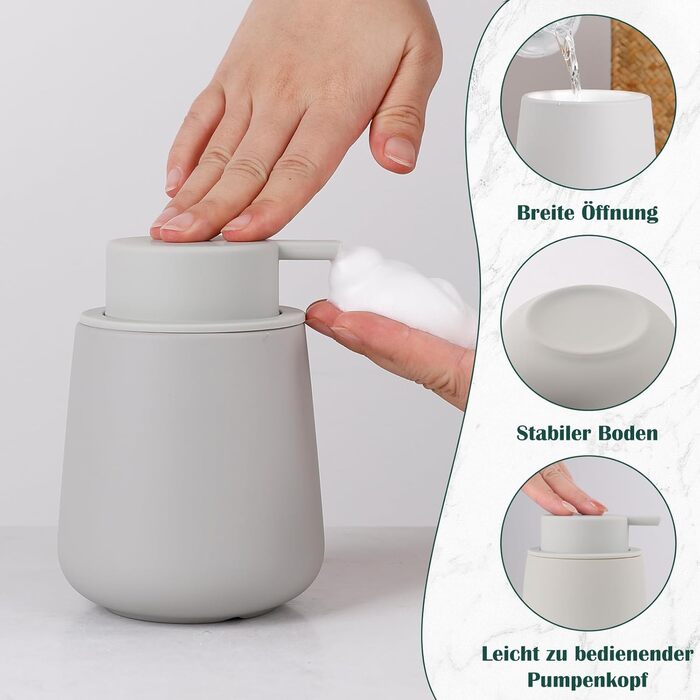 Breite Öffnung

Stabiler Boden

Leicht zu bedienender Pumpenkopf