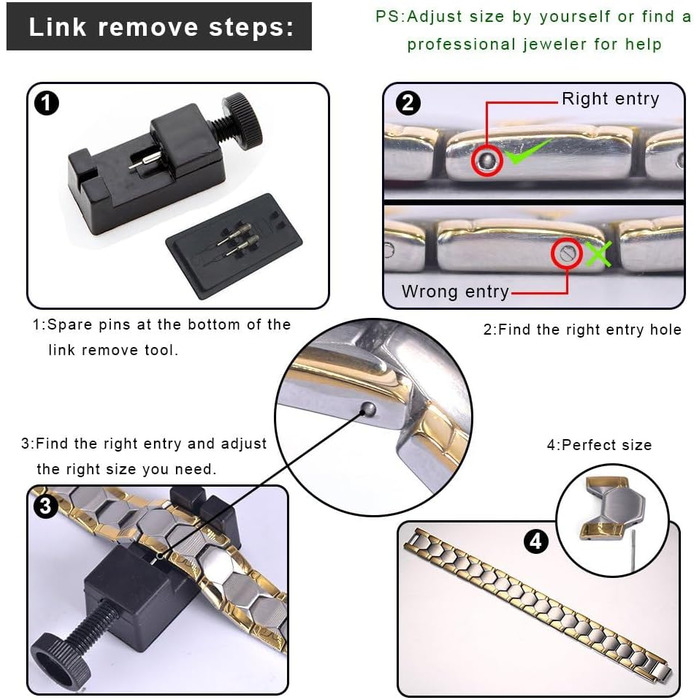 Link remove steps:

PS:Adjust size by yourself or find a professional jeweler for help

1

2

Right entry

Wrong entry

1:Spare pins at the bottom of the link remove tool.

2:Find the right entry hole

3:Find the right entry and adjust the right size you need.

4:Perfect size

3

4