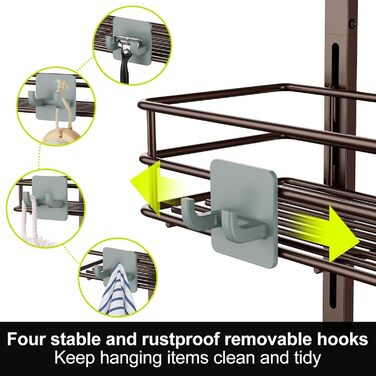 Four stable and rustproof removable hooks
Keep hanging items clean and tidy