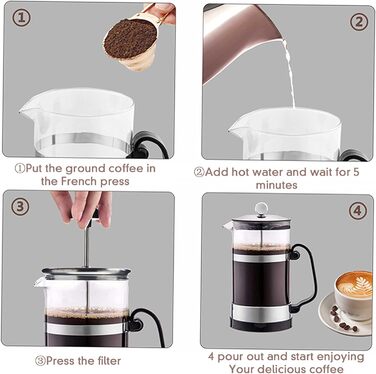 ①

①Put the ground coffee in the French press

②

②Add hot water and wait for 5 minutes

③

③Press the filter

④

4 pour out and start enjoying Your delicious coffee