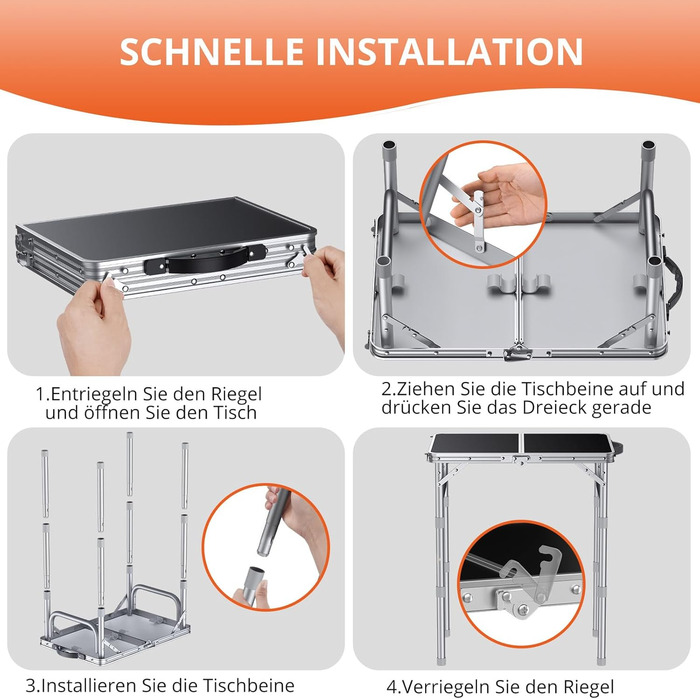 SCHNELLE INSTALLATION

1.Entriegeln Sie den Riegel und öffnen Sie den Tisch

2.Ziehen Sie die Tischbeine auf und drücken Sie das Dreieck gerade

3.Installieren Sie die Tischbeine

4.Verriegeln Sie den Riegel