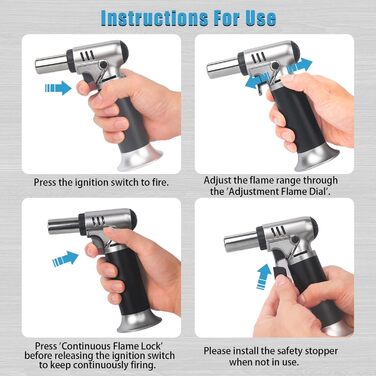 Instructions For Use

Press the ignition switch to fire.

Adjust the flame range through the 'Adjustment Flame Dial'.

Press 'Continuous Flame Lock' before releasing the ignition switch to keep continuously firing.

Please install the safety stopper when not in use.