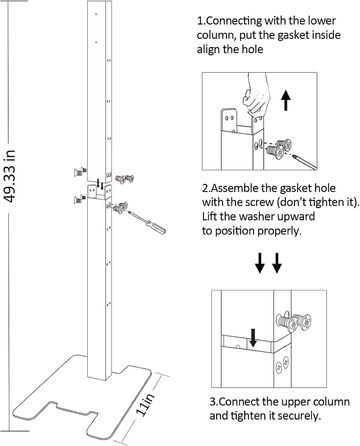 49.33 in

11in

1.Connecting with the lower column, put the gasket inside align the hole

2.Assemble the gasket hole with the screw (don't tighten it). Lift the washer upward to position properly.

3.Connect the upper column and tighten it securely.