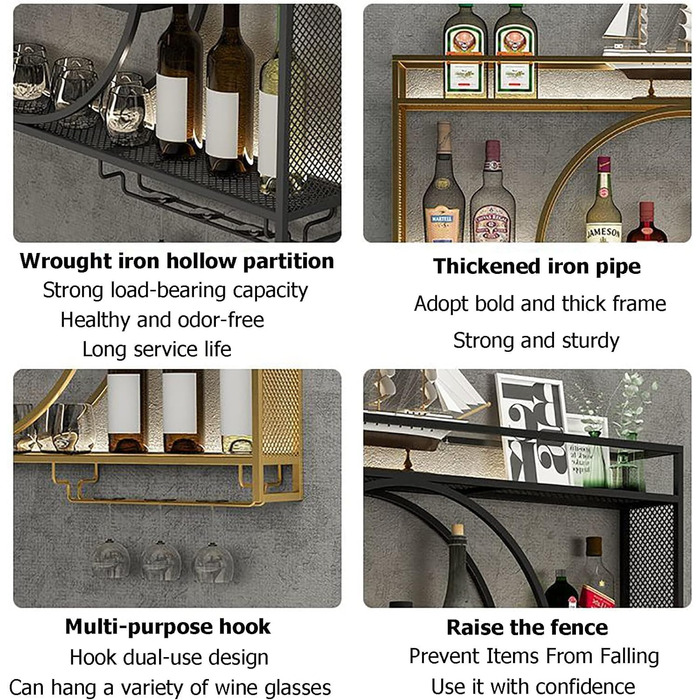 MARTELL

JAMESON

Wrought iron hollow partition
Strong load-bearing capacity
Healthy and odor-free
Long service life

Thickened iron pipe
Adopt bold and thick frame
Strong and sturdy

Multi-purpose hook
Hook dual-use design
Can hang a variety of wine glasses

Raise the fence
Prevent Items From Falling
Use it with confidence