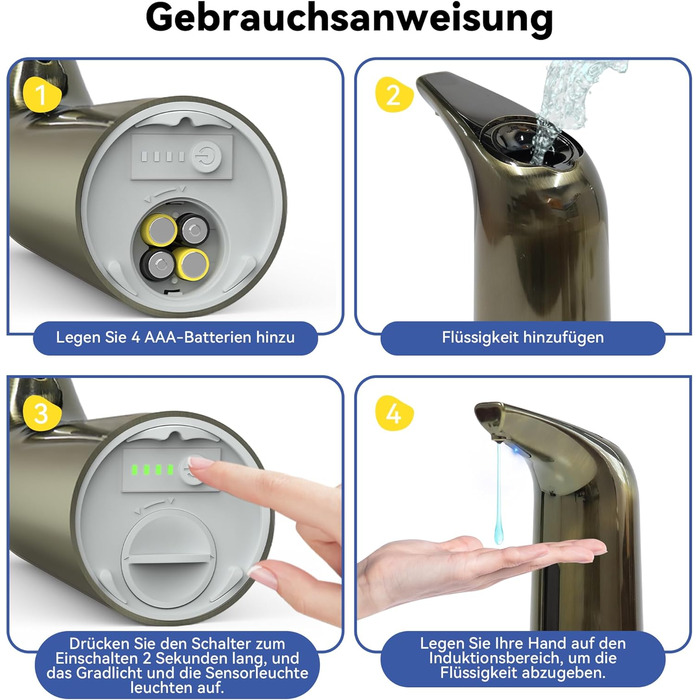 Gebrauchsanweisung

1

Legen Sie 4 AAA-Batterien hinzu

2

Flüssigkeit hinzufügen

3

Drücken Sie den Schalter zum Einschalten 2 Sekunden lang, und das Gradlicht und die Sensorleuchte leuchten auf.

4

Legen Sie Ihre Hand auf den Induktionsbereich, um die Flüssigkeit abzugeben.