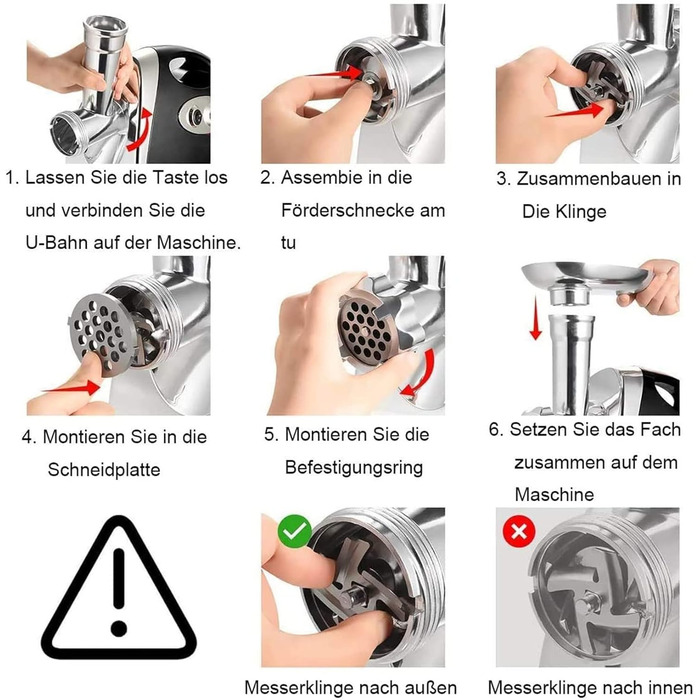 1. Lassen Sie die Taste los und verbinden Sie die U-Bahn auf der Maschine.

2. Assembie in die Förderschnecke am tu

3. Zusammenbauen in Die Klinge

4. Montieren Sie in die Schneidplatte

5. Montieren Sie die Befestigungsring

6. Setzen Sie das Fach zusammen auf dem Maschine

Messerklinge nach außen

Messerklinge nach innen