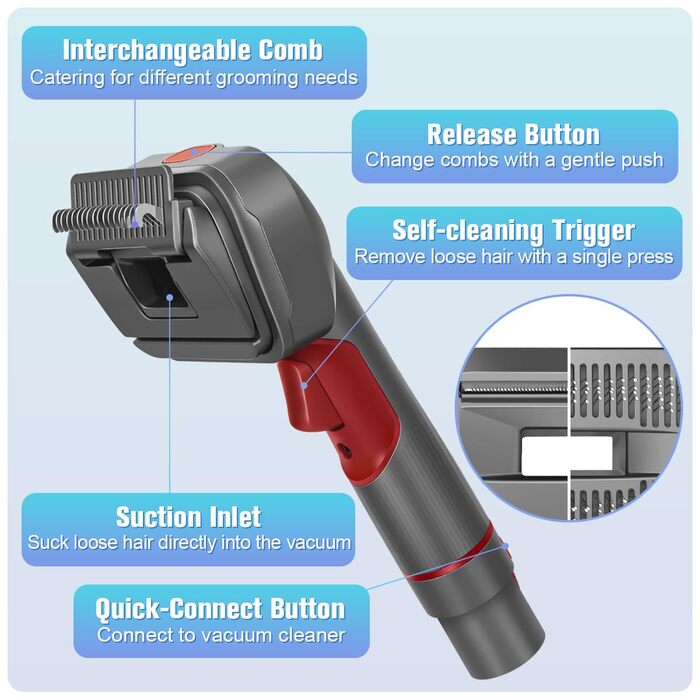 Interchangeable Comb
Catering for different grooming needs

Release Button
Change combs with a gentle push

Self-cleaning Trigger
Remove loose hair with a single press

Suction Inlet
Suck loose hair directly into the vacuum

Quick-Connect Button
Connect to vacuum cleaner