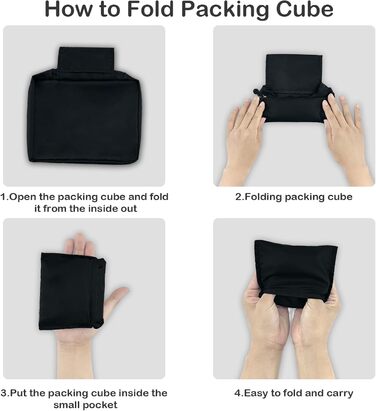 How to Fold Packing Cube

1.Open the packing cube and fold it from the inside out

2.Folding packing cube

3.Put the packing cube inside the small pocket

4.Easy to fold and carry