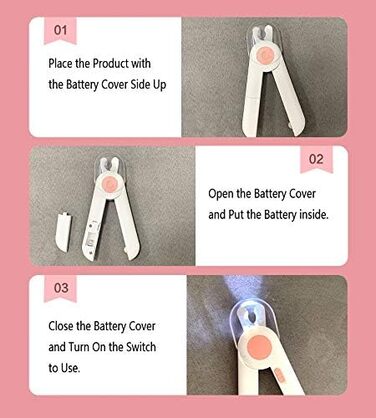 01

Place the Product with the Battery Cover Side Up

02

Open the Battery Cover and Put the Battery inside.

03

Close the Battery Cover and Turn On the Switch to Use.