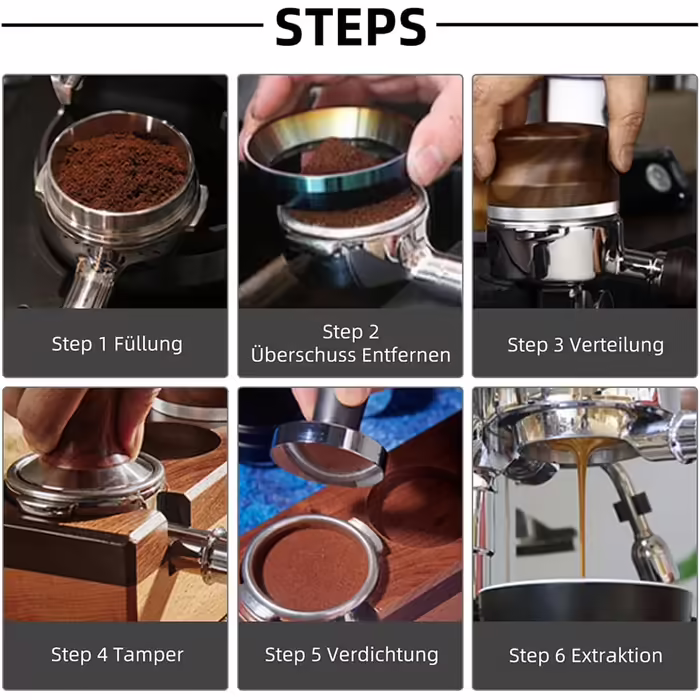 STEPS

Step 1 Füllung

Step 2
Überschuss Entfernen

Step 3 Verteilung

Step 4 Tamper

Step 5 Verdichtung

Step 6 Extraktion