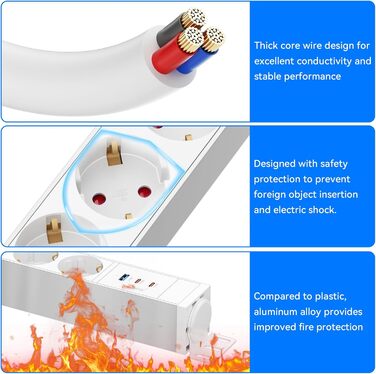 Thick core wire design for excellent conductivity and stable performance

Designed with safety protection to prevent foreign object insertion and electric shock.

Compared to plastic, aluminum alloy provides improved fire protection