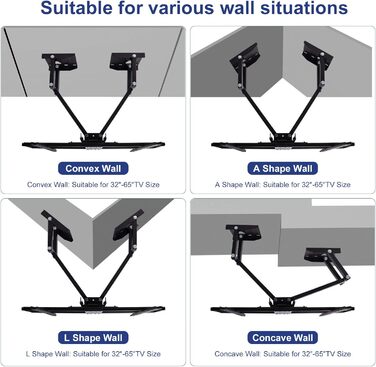 Suitable for various wall situations

Convex Wall

Convex Wall: Suitable for 32"-65"TV Size

A Shape Wall

A Shape Wall: Suitable for 32"-65"TV Size

L Shape Wall

L Shape Wall: Suitable for 32"-65"TV Size

Concave Wall

Concave Wall: Suitable for 32"-65"TV Size