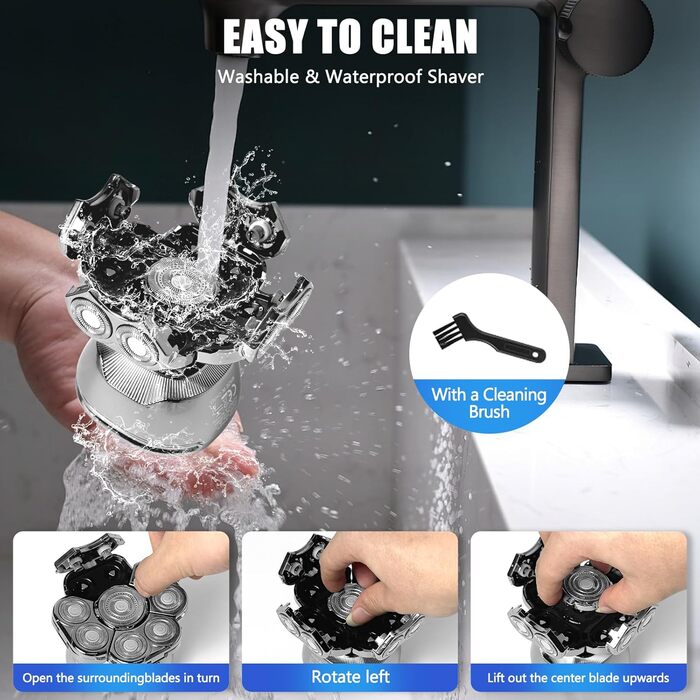 EASY TO CLEAN

Washable & Waterproof Shaver

With a Cleaning Brush

Open the surroundingblades in turn

Rotate left

Lift out the center blade upwards