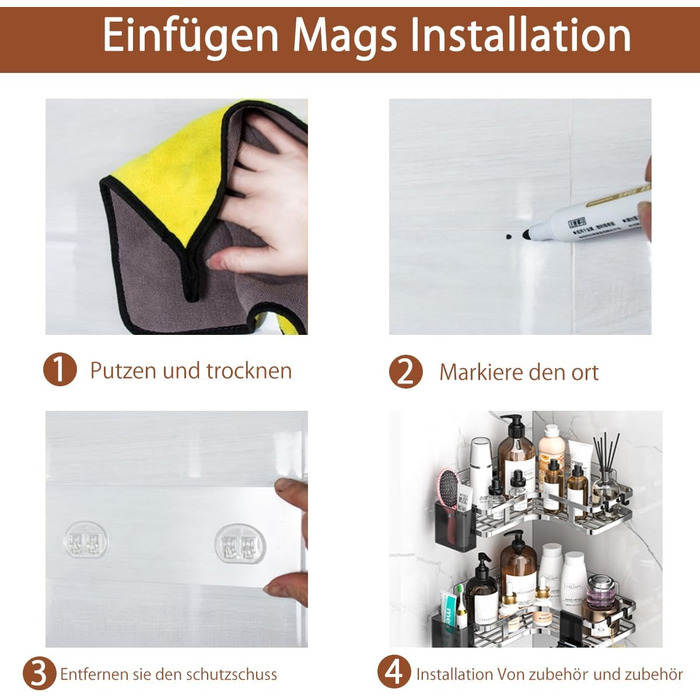 Einfügen Mags Installation

1 Putzen und trocknen

2 Markiere den ort

3 Entfernen sie den schutzschuss

4 Installation Von zubehör und zubehör