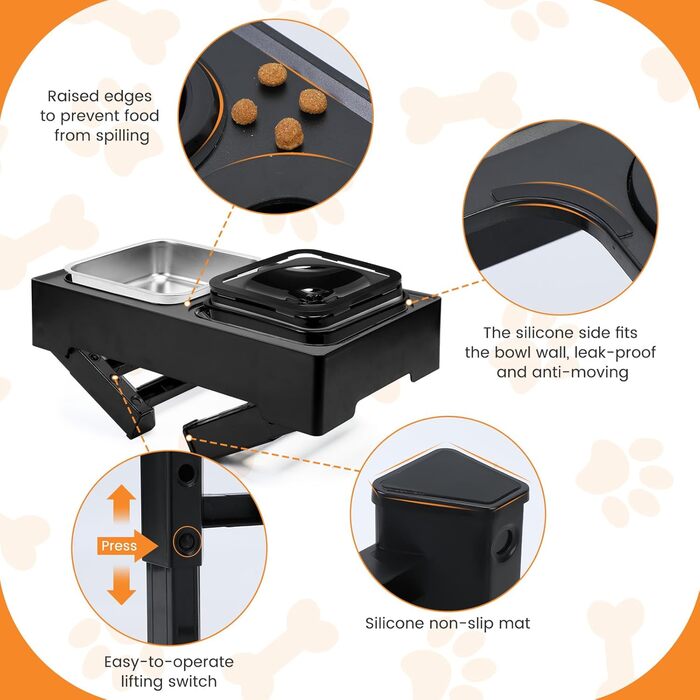 Raised edges to prevent food from spilling

The silicone side fits the bowl wall, leak-proof and anti-moving

Press

Silicone non-slip mat

Easy-to-operate lifting switch