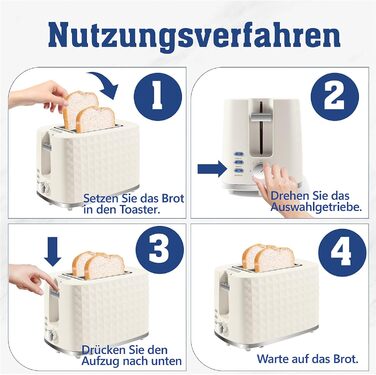 Nutzungsverfahren

1

Setzen Sie das Brot in den Toaster.

2

Drehen Sie das Auswahlgetriebe.

3

Drücken Sie den Aufzug nach unten

4

Warte auf das Brot.