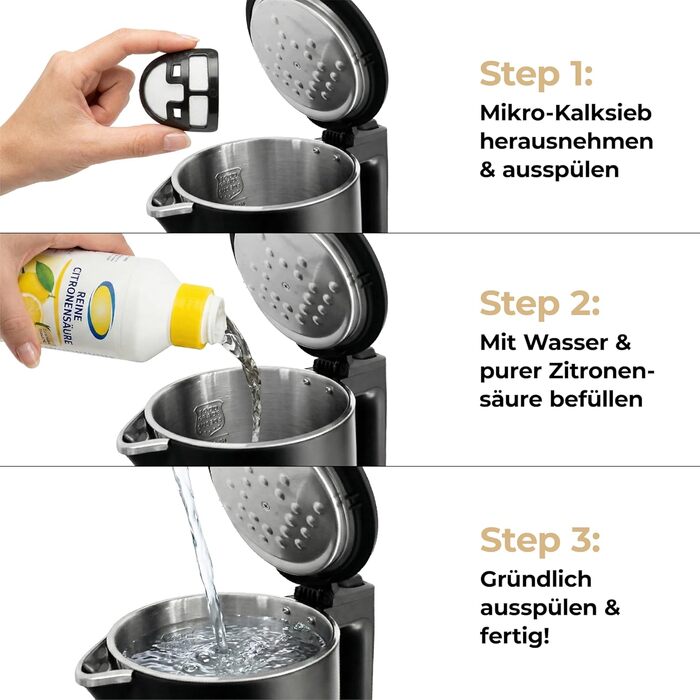 Step 1:
Mikro-Kalksieb herausnehmen & ausspülen

REINE CITRONENSÄURE

Step 2:
Mit Wasser & purer Zitronensäure befüllen

Step 3:
Gründlich ausspülen & fertig!