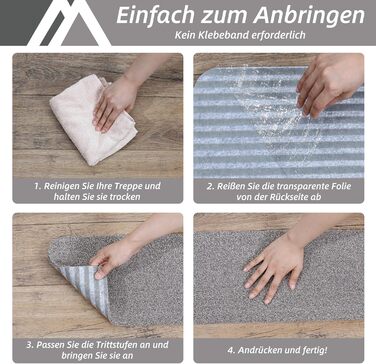 Einfach zum Anbringen
Kein Klebeband erforderlich

1. Reinigen Sie Ihre Treppe und halten Sie sie trocken

2. Reißen Sie die transparente Folie von der Rückseite ab

3. Passen Sie die Trittstufen an und bringen Sie sie an

4. Andrücken und fertig!