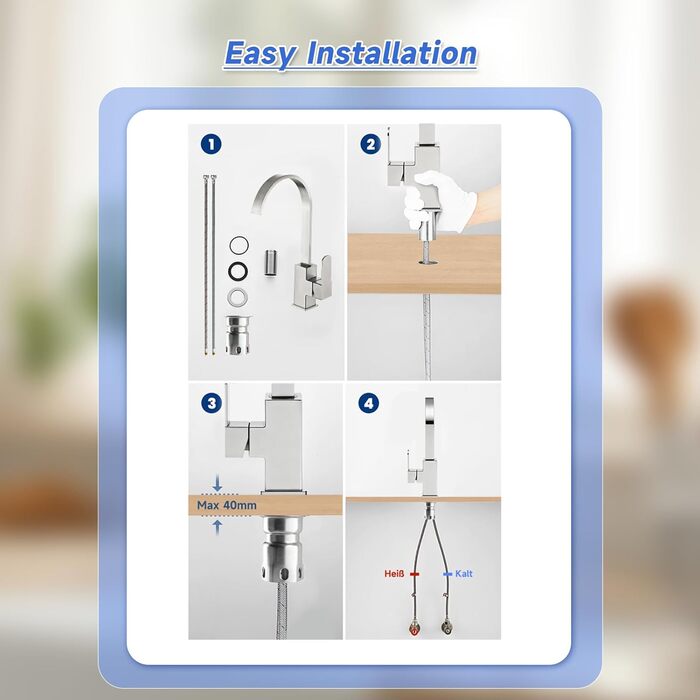 Easy Installation

1

2

3

Max 40mm

4

Heiß

Kalt