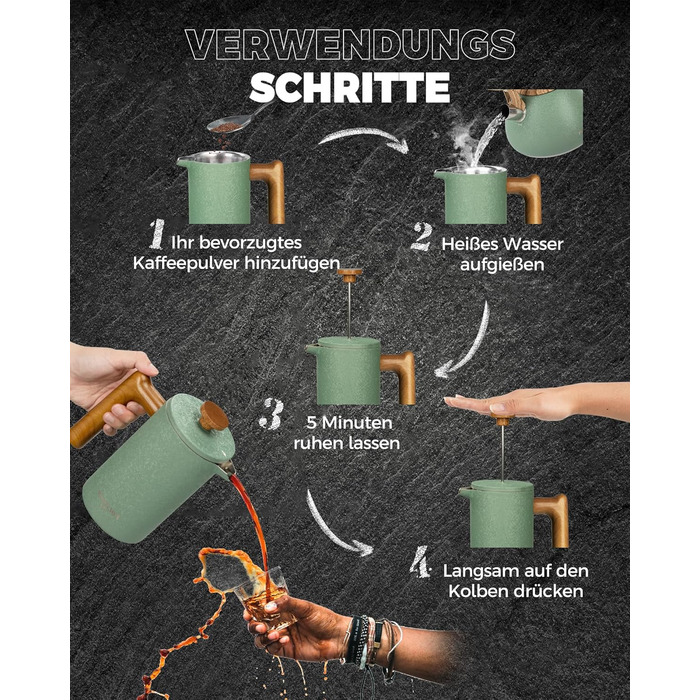 VERWENDUNGS
SCHRITTE

1 Ihr bevorzugtes Kaffeepulver hinzufügen

2 Heißes Wasser aufgießen

3 5 Minuten ruhen lassen

4 Langsam auf den Kolben drücken