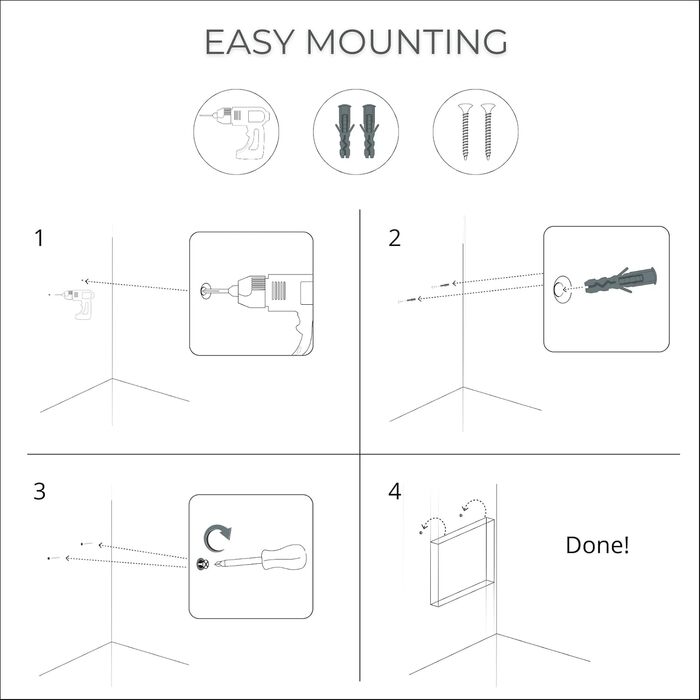 EASY MOUNTING

1

2

3

4

Done!