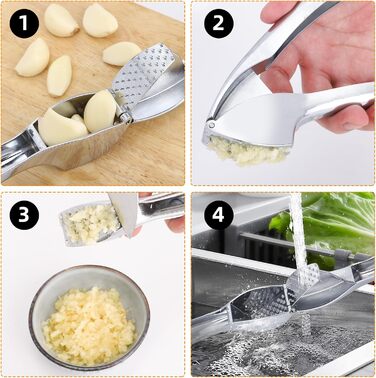 1

2

3

4