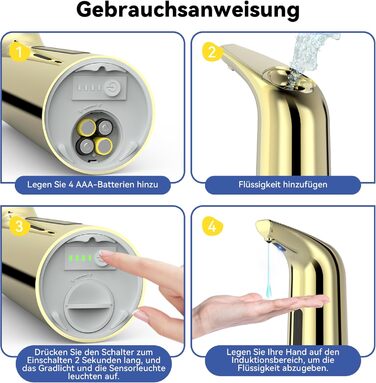 Gebrauchsanweisung

1

Legen Sie 4 AAA-Batterien hinzu

2

Flüssigkeit hinzufügen

3

Drücken Sie den Schalter zum Einschalten 2 Sekunden lang, und das Gradlicht und die Sensorleuchte leuchten auf.

4

Legen Sie Ihre Hand auf den Induktionsbereich, um die Flüssigkeit abzugeben.