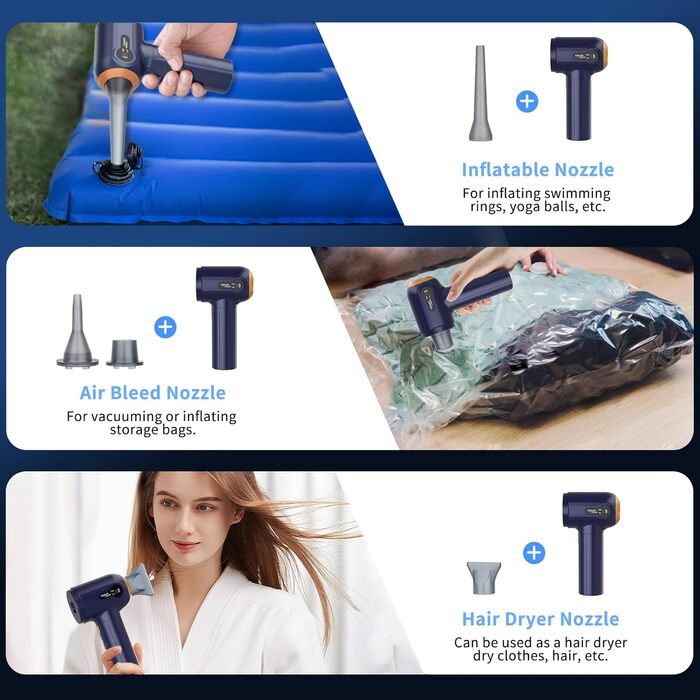 Inflatable Nozzle
For inflating swimming rings, yoga balls, etc.

Air Bleed Nozzle
For vacuuming or inflating storage bags.

Hair Dryer Nozzle
Can be used as a hair dryer dry clothes, hair, etc.