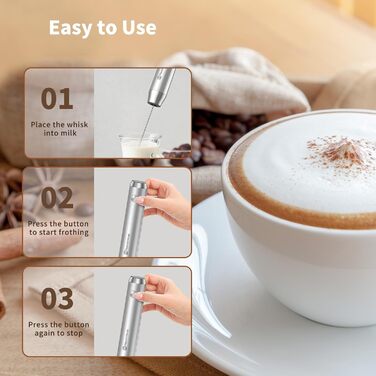 Easy to Use

01

Place the whisk into milk

02

Press the button to start frothing

03

Press the button again to stop