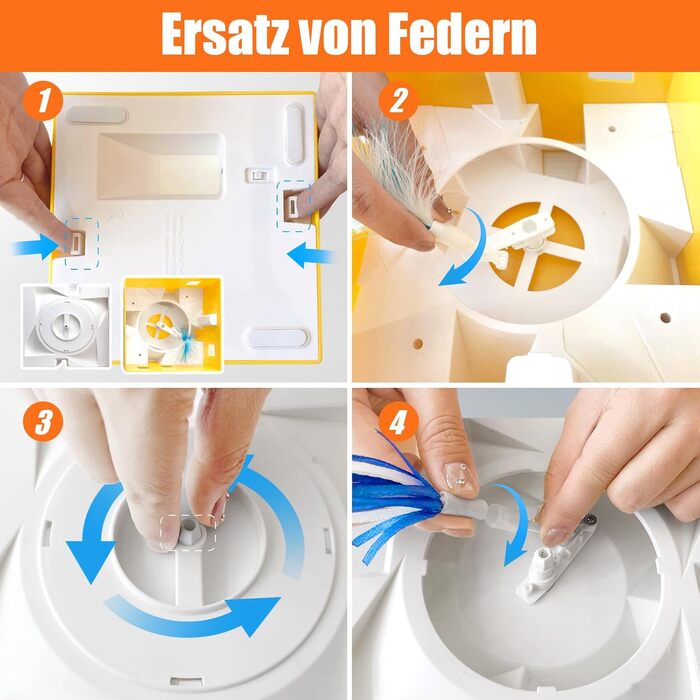 Ersatz von Federn

1

2

3

4