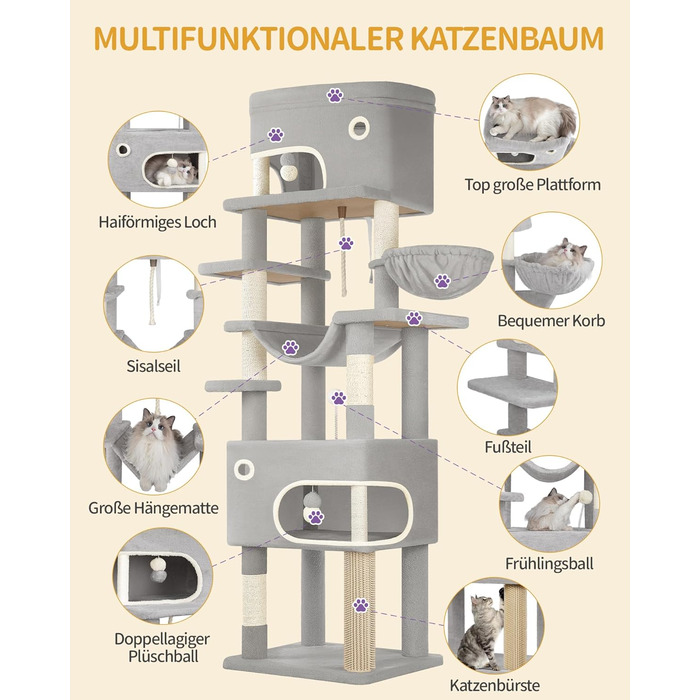 MULTIFUNKTIONALER KATZENBAUM

Haiförmiges Loch

Sisalseil

Große Hängematte

Doppellagiger Plüschball

Top große Plattform

Bequemer Korb

Fußteil

Frühlingsball

Katzenbürste