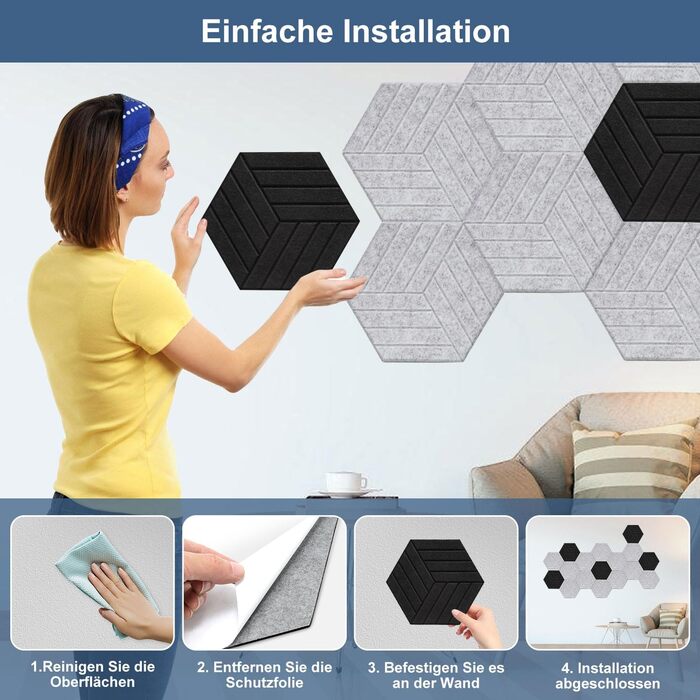 Einfache Installation

1.Reinigen Sie die Oberflächen

2. Entfernen Sie die Schutzfolie

3. Befestigen Sie es an der Wand

4. Installation abgeschlossen