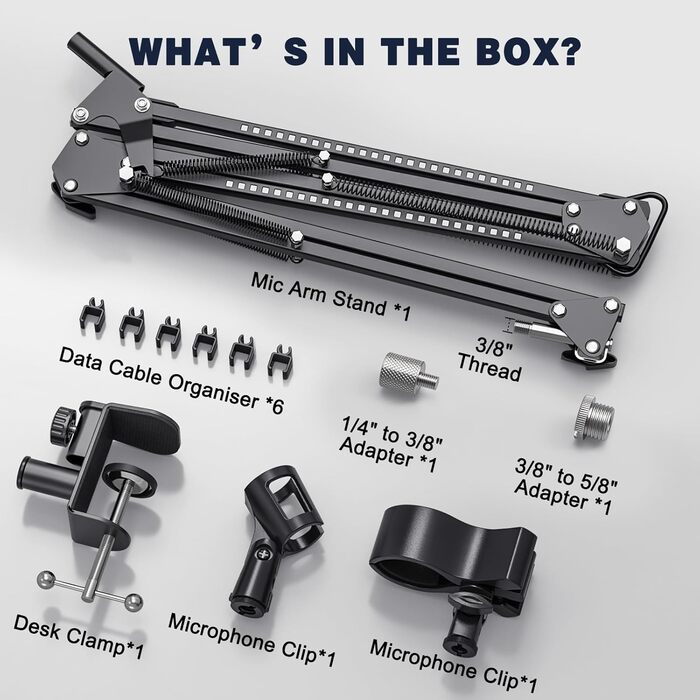 WHAT' S IN THE BOX?

Mic Arm Stand *1

3/8" Thread

Data Cable Organiser *6

1/4" to 3/8" Adapter *1

3/8" to 5/8" Adapter *1

Desk Clamp*1

Microphone Clip*1

Microphone Clip*1