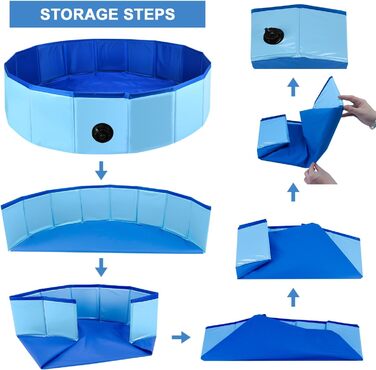 STORAGE STEPS